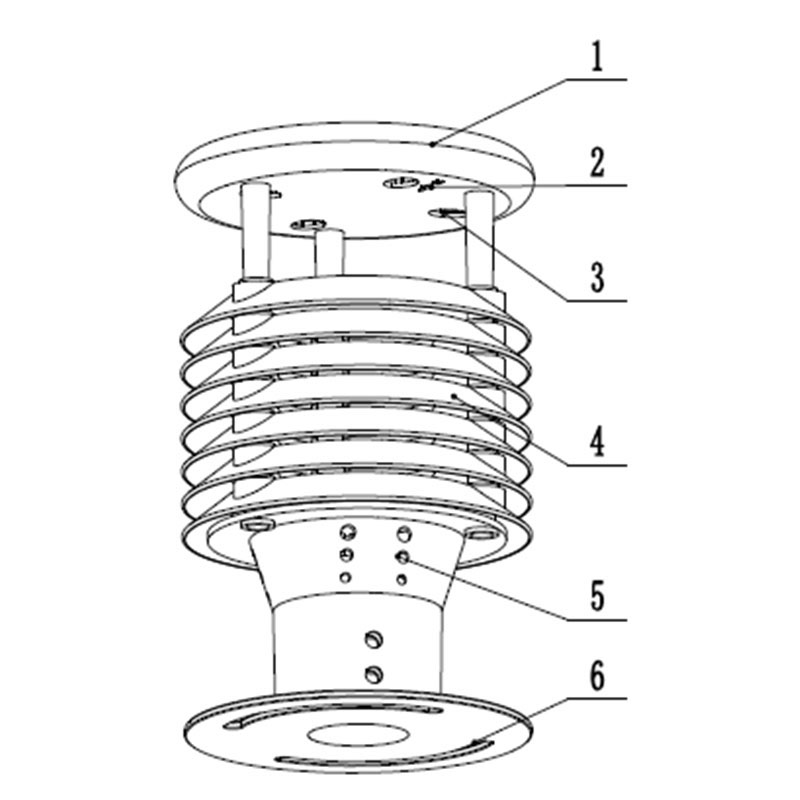 1
2
3
4
5
6